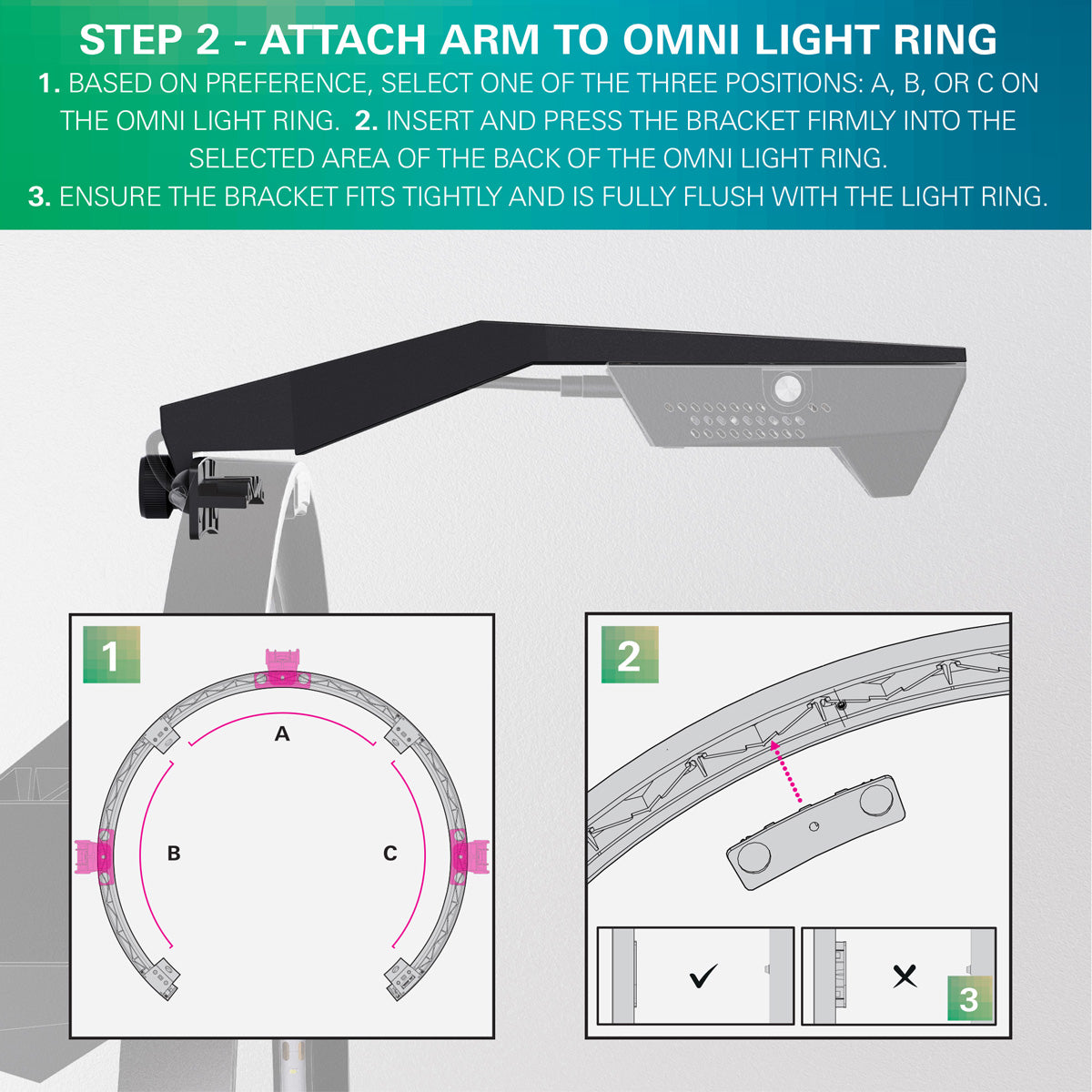 STEP 2 - ATTACH ARM TO OMNI LIGHT RING

1. BASED ON PREFERENCE, SELECT ONE OF THE THREE POSITIONS: A, B, OR C ON THE OMNI LIGHT RING. 2. INSERT AND PRESS THE BRACKET FIRMLY INTO THE SELECTED AREA OF THE BACK OF THE OMNI LIGHT RING.

3. ENSURE THE BRACKET FITS TIGHTLY AND IS FULLY FLUSH WITH THE LIGHT RING.

1

A

B

C

2

✓

✕

3